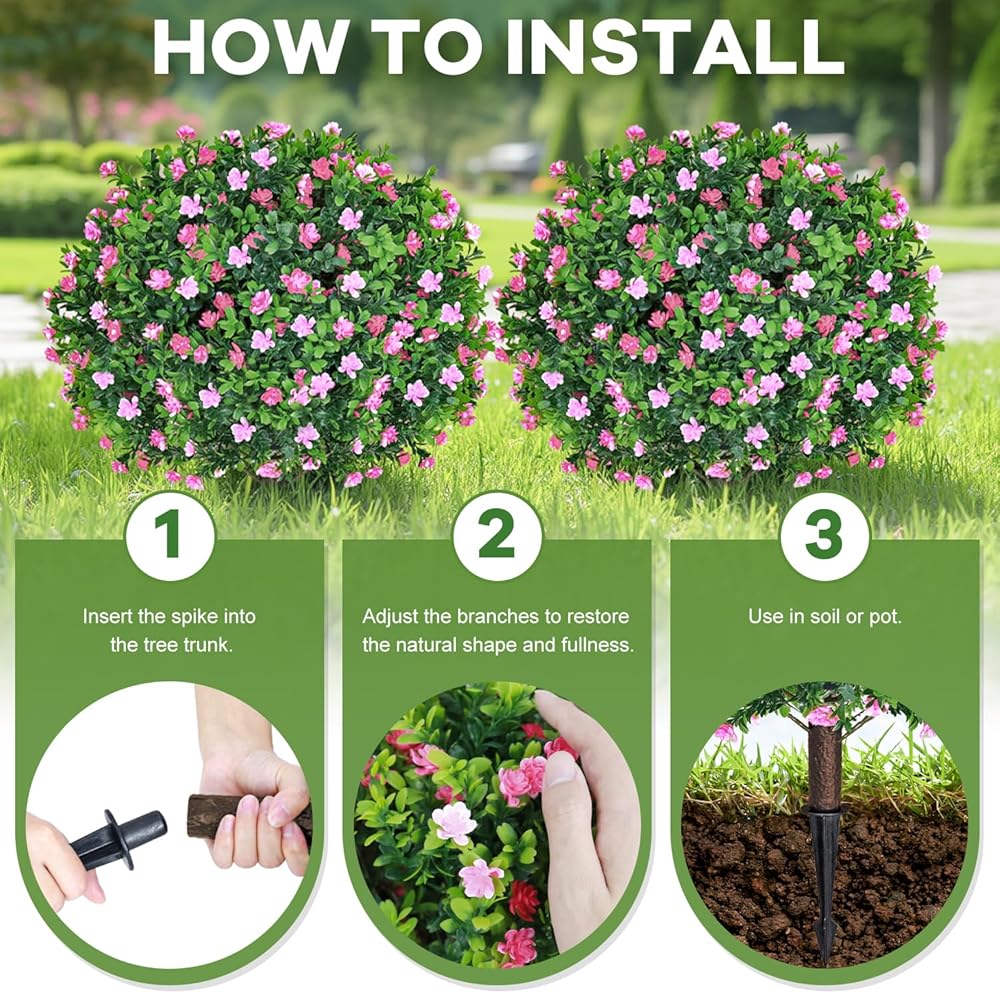 HOW TO INSTALL

1

Insert the spike into the tree trunk.

2

Adjust the branches to restore the natural shape and fullness.

3

Use in soil or pot.