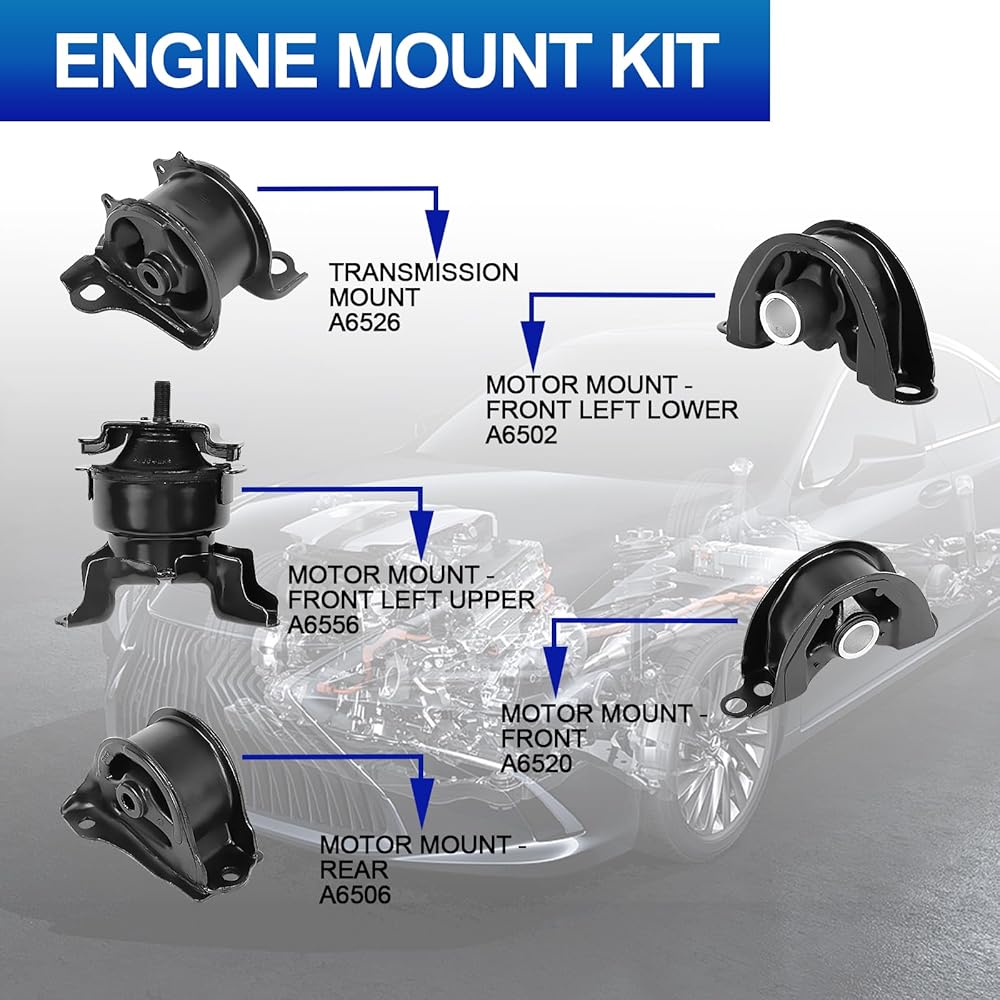 ENGINE MOUNT KIT

TRANSMISSION MOUNT
A6526

MOTOR MOUNT - FRONT LEFT LOWER
A6502

MOTOR MOUNT - FRONT LEFT UPPER
A6556

MOTOR MOUNT - FRONT
A6520

MOTOR MOUNT - REAR
A6506