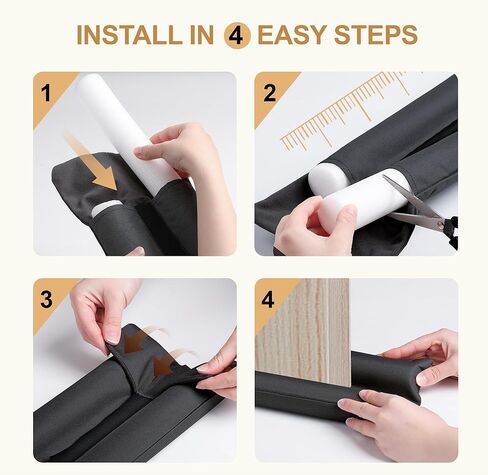 INSTALL IN 4 EASY STEPS

1

2

3

4