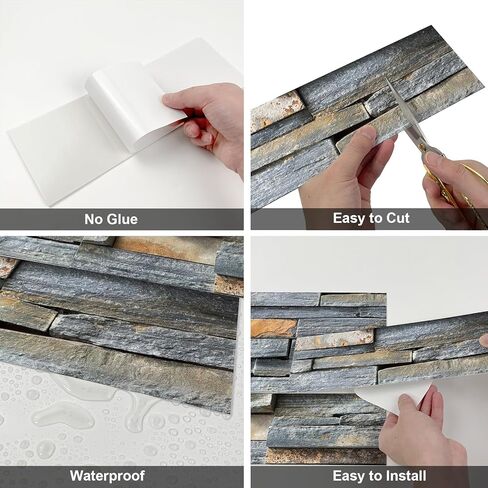 No Glue

Easy to Cut

Waterproof

Easy to Install