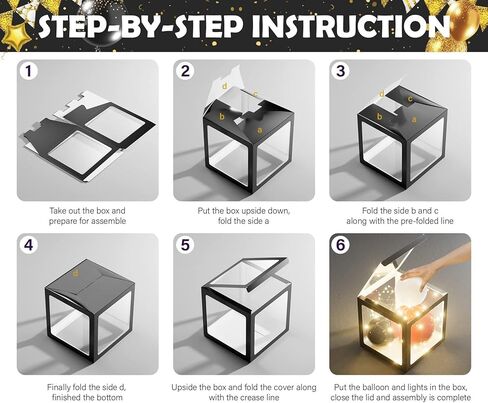 STEP-BY-STEP INSTRUCTION

1

Take out the box and prepare for assemble

2

d
c
b
a

Put the box upside down, fold the side a

3

d
c
b
a

Fold the side b and c along with the pre-folded line

4

d

Finally fold the side d, finished the bottom

5

Upside the box and fold the cover along with the crease line

6

Put the balloon and lights in the box, close the lid and assembly is complete