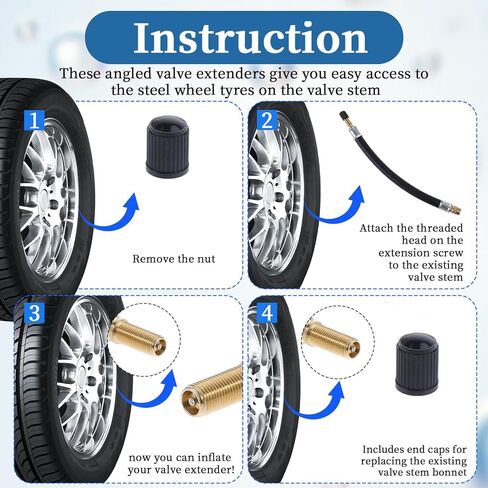 Instruction

These angled valve extenders give you easy access to the steel wheel tyres on the valve stem

1

Remove the nut

2

Attach the threaded head on the extension screw to the existing valve stem

3

now you can inflate your valve extender!

4

Includes end caps for replacing the existing valve stem bonnet