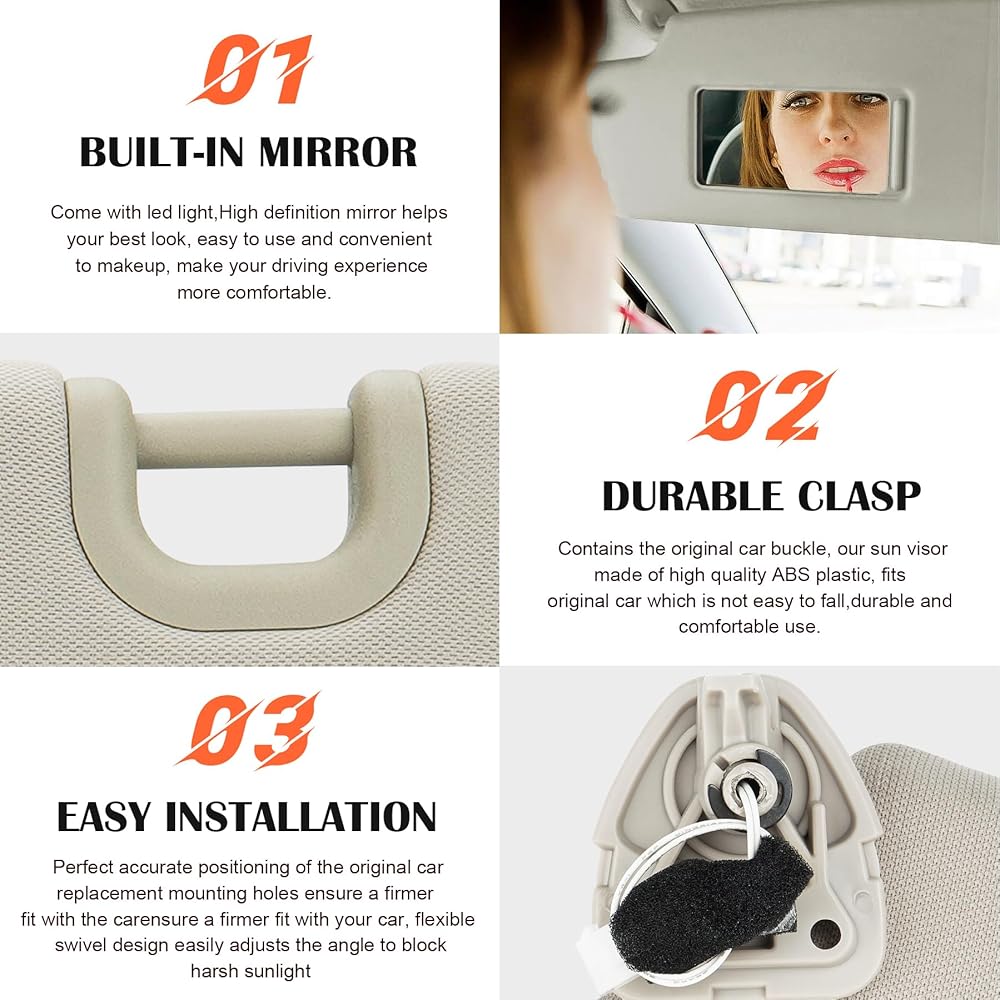 01

BUILT-IN MIRROR

Come with led light,High definition mirror helps your best look, easy to use and convenient to makeup, make your driving experience more comfortable.

02

DURABLE CLASP

Contains the original car buckle, our sun visor made of high quality ABS plastic, fits original car which is not easy to fall,durable and comfortable use.

03

EASY INSTALLATION

Perfect accurate positioning of the original car replacement mounting holes ensure a firmer fit with the carensure a firmer fit with your car, flexible swivel design easily adjusts the angle to block harsh sunlight