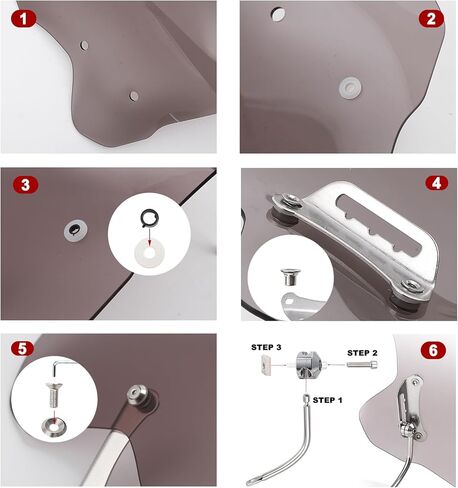 1

2

3

4

5

STEP 3

STEP 2

STEP 1

6