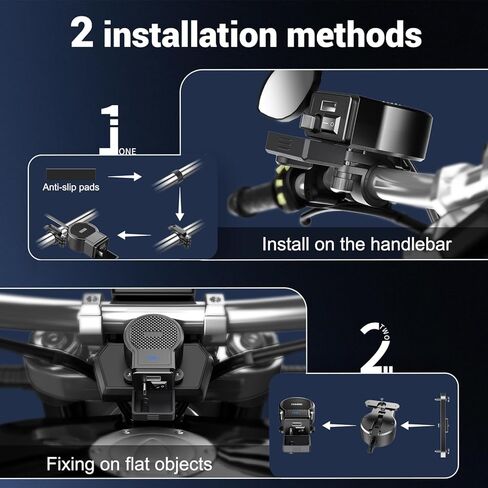 2 installation methods

1 ONE

Anti-slip pads

Install on the handlebar

2 TWO

Fixing on flat objects