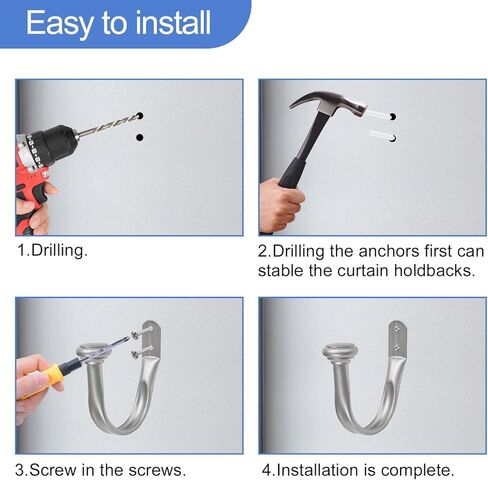 Easy to install

1.Drilling.

2.Drilling the anchors first can stable the curtain holdbacks.

3.Screw in the screws.

4.Installation is complete.