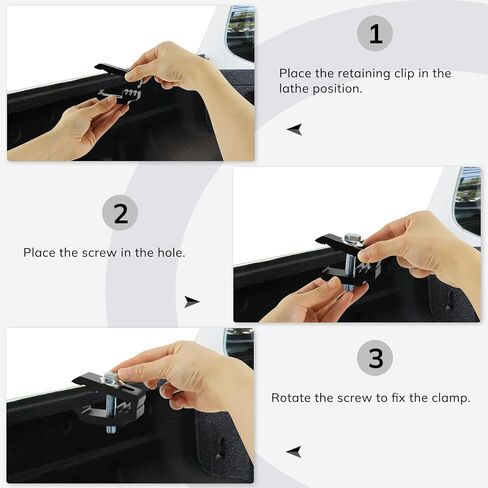 1

Place the retaining clip in the lathe position.

2

Place the screw in the hole.

3

Rotate the screw to fix the clamp.