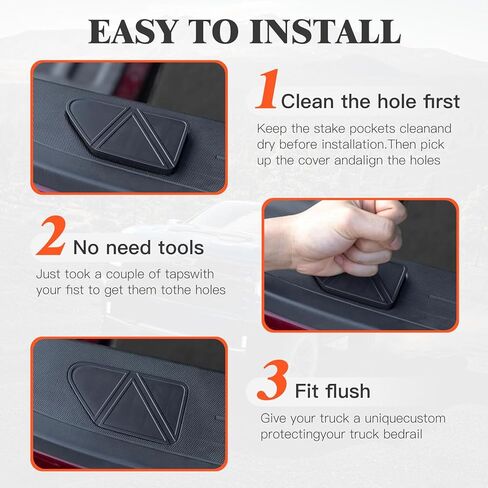 EASY TO INSTALL

1 Clean the hole first

Keep the stake pockets cleanand dry before installation.Then pick up the cover andalign the holes

2 No need tools

Just took a couple of tapswith your fist to get them tothe holes

3 Fit flush

Give your truck a uniquecustom protectingyour truck bedrail