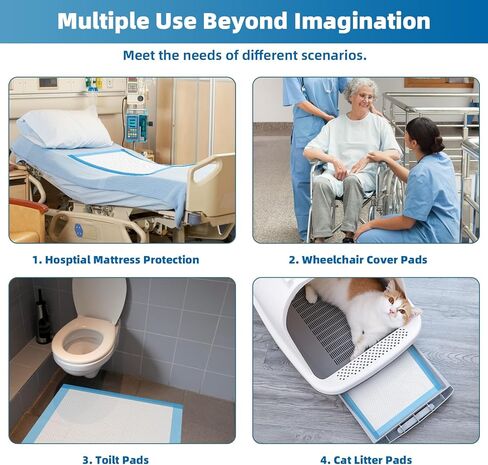 Multiple Use Beyond Imagination

Meet the needs of different scenarios.

1. Hosptial Mattress Protection

2. Wheelchair Cover Pads

3. Toilt Pads

4. Cat Litter Pads