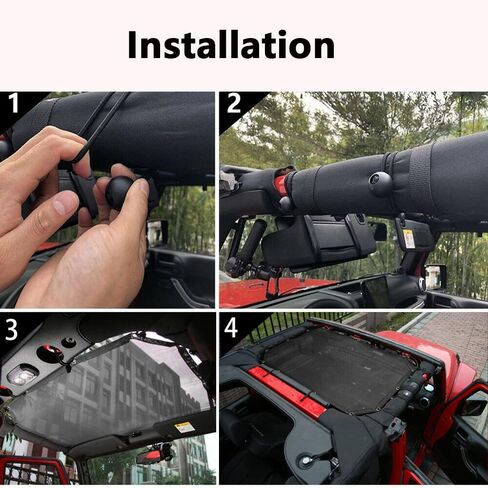 Installation

1

2

3

4