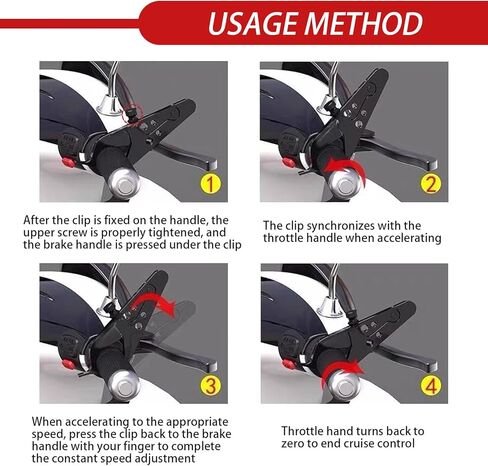 USAGE METHOD

1

After the clip is fixed on the handle, the upper screw is properly tightened, and the brake handle is pressed under the clip

2

The clip synchronizes with the throttle handle when accelerating

3

When accelerating to the appropriate speed, press the clip back to the brake handle with your finger to complete the constant speed adjustment

4

Throttle hand turns back to zero to end cruise control