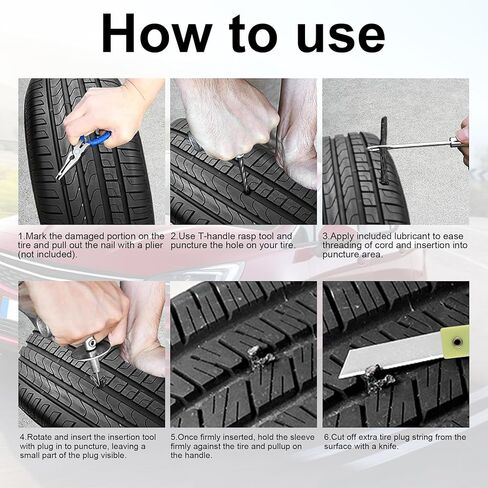 How to use

1.Mark the damaged portion on the tire and pull out the nail with a plier (not included).

2.Use T-handle rasp tool and puncture the hole on your tire.

3.Apply included lubricant to ease threading of cord and insertion into puncture area.

4.Rotate and insert the insertion tool with plug in to puncture, leaving a small part of the plug visible.

5.Once firmly inserted, hold the sleeve firmly against the tire and pullup on the handle.

6.Cut off extra tire plug string from the surface with a knife.