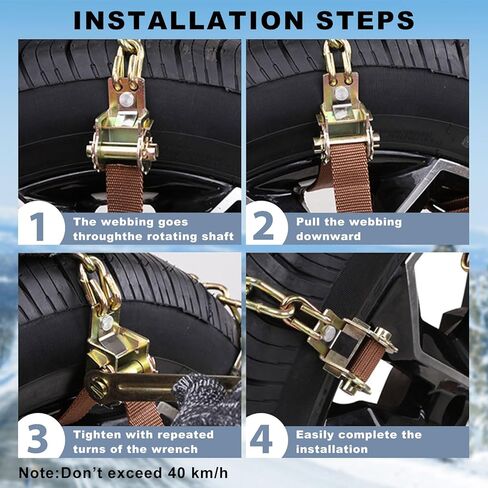 INSTALLATION STEPS

1 The webbing goes throughthe rotating shaft

2 Pull the webbing downward

3 Tighten with repeated turns of the wrench

4 Easily complete the installation

Note:Don't exceed 40 km/h