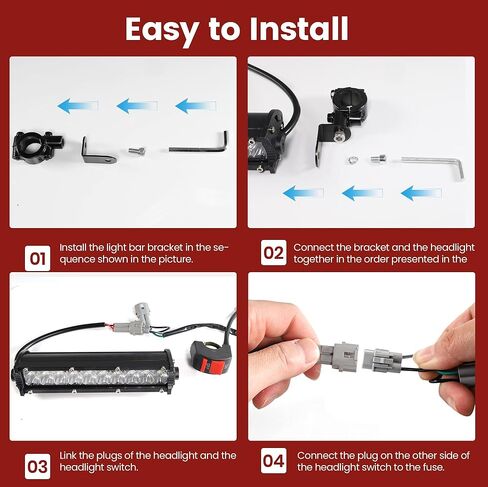 Easy to Install

01 Install the light bar bracket in the sequence shown in the picture.

02 Connect the bracket and the headlight together in the order presented in the

03 Link the plugs of the headlight and the headlight switch.

04 Connect the plug on the other side of the headlight switch to the fuse.