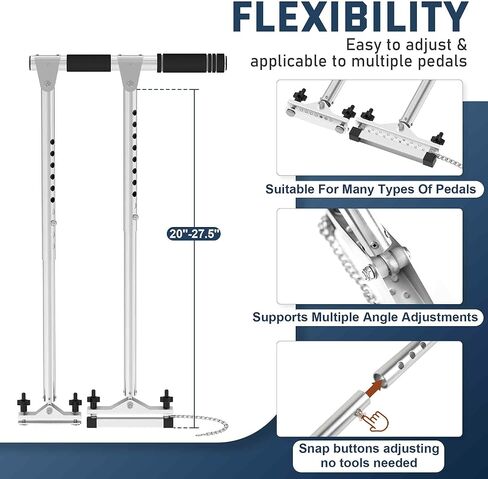 FLEXIBILITY
Easy to adjust & applicable to multiple pedals

20"-27.5"

Suitable For Many Types Of Pedals

Supports Multiple Angle Adjustments

Snap buttons adjusting no tools needed