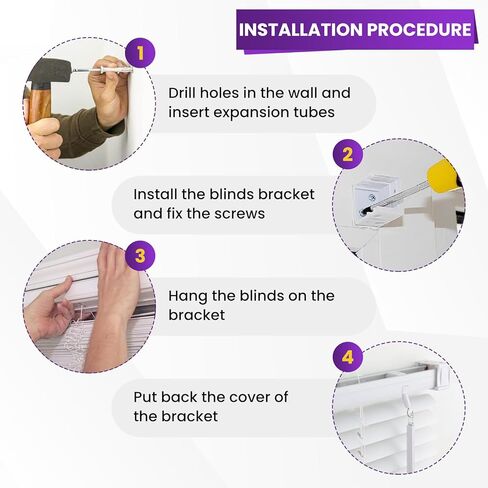 INSTALLATION PROCEDURE

1

Drill holes in the wall and insert expansion tubes

2

Install the blinds bracket and fix the screws

3

Hang the blinds on the bracket

4

Put back the cover of the bracket