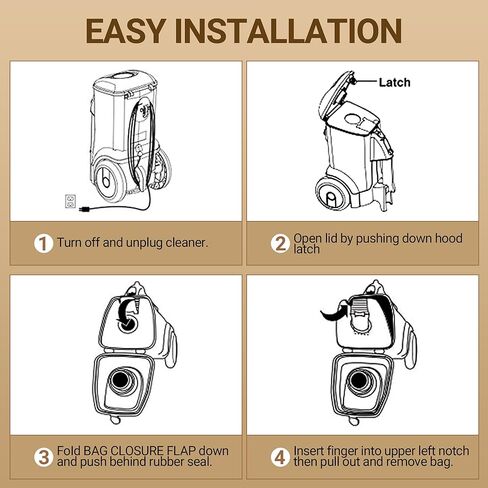 EASY INSTALLATION

Latch

1 Turn off and unplug cleaner.

2 Open lid by pushing down hood latch

3 Fold BAG CLOSURE FLAP down and push behind rubber seal.

4 Insert finger into upper left notch then pull out and remove bag.