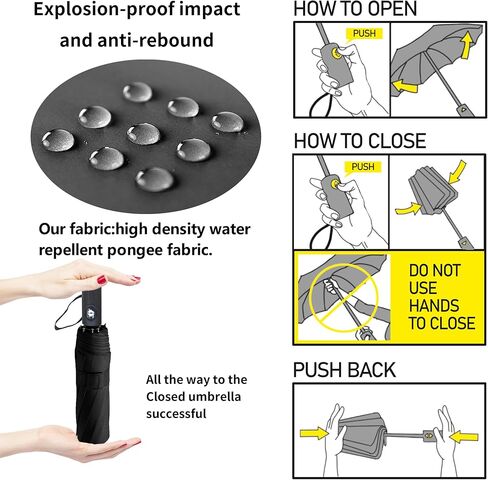 Explosion-proof impact and anti-rebound

Our fabric:high density water repellent pongee fabric.

All the way to the Closed umbrella successful

HOW TO OPEN

PUSH

HOW TO CLOSE

PUSH

DO NOT USE HANDS TO CLOSE

PUSH BACK