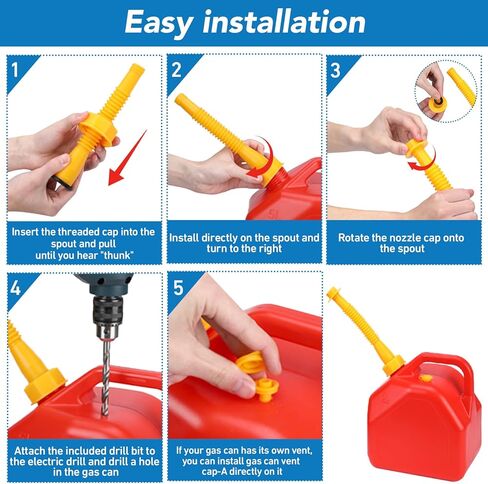 Easy installation

1

Insert the threaded cap into the spout and pull until you hear "thunk"

2

Install directly on the spout and turn to the right

3

Rotate the nozzle cap onto the spout

4

Attach the included drill bit to the electric drill and drill a hole in the gas can

5

If your gas can has its own vent, you can install gas can vent cap-A directly on it