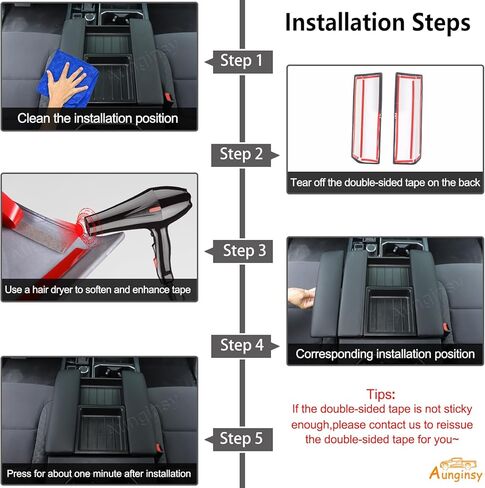 Installation Steps

Step 1

Clean the installation position

Step 2

Tear off the double-sided tape on the back

Step 3

Use a hair dryer to soften and enhance tape

Step 4

Corresponding installation position

Step 5

Press for about one minute after installation

Tips:
If the double-sided tape is not sticky enough,please contact us to reissue the double-sided tape for you~

Aunginsy