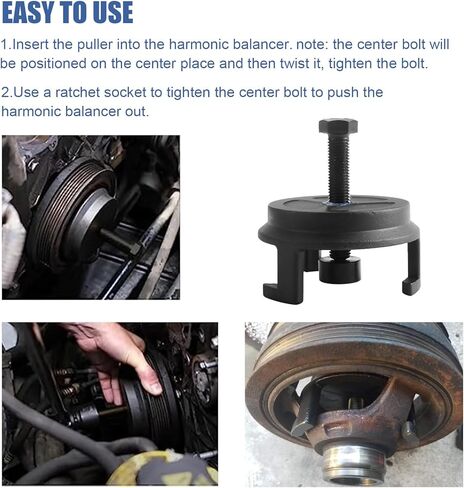 EASY TO USE

1.Insert the puller into the harmonic balancer. note: the center bolt will be positioned on the center place and then twist it, tighten the bolt.

2.Use a ratchet socket to tighten the center bolt to push the harmonic balancer out.