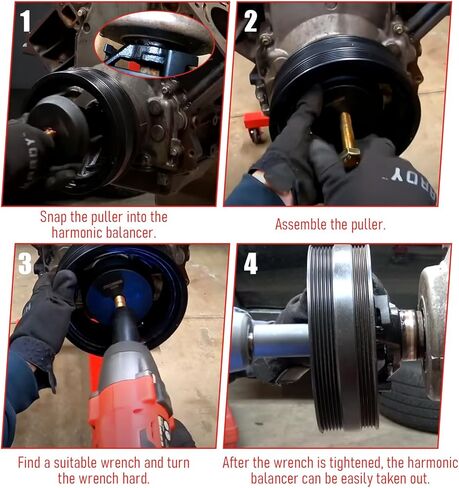 1

Snap the puller into the harmonic balancer.

2

Assemble the puller.

3

Find a suitable wrench and turn the wrench hard.

4

After the wrench is tightened, the harmonic balancer can be easily taken out.