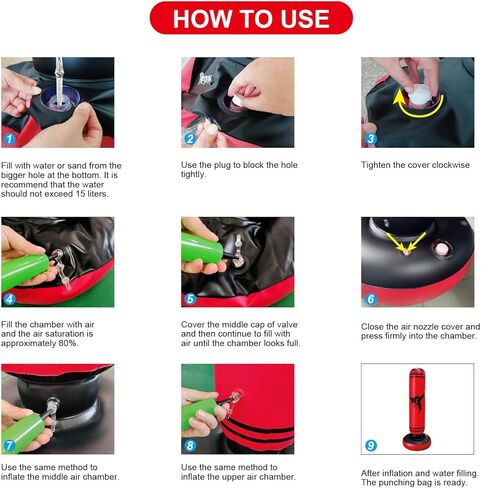 HOW TO USE

1

Fill with water or sand from the bigger hole at the bottom. It is recommend that the water should not exceed 15 liters.

2

Use the plug to block the hole tightly.

3

Tighten the cover clockwise

4

Fill the chamber with air and the air saturation is approximately 80%.

5

Cover the middle cap of valve and then continue to fill with air until the chamber looks full.

6

Close the air nozzle cover and press firmly into the chamber.

7

Use the same method to inflate the middle air chamber.

8

Use the same method to inflate the upper air chamber.

9

After inflation and water filling. The punching bag is ready.