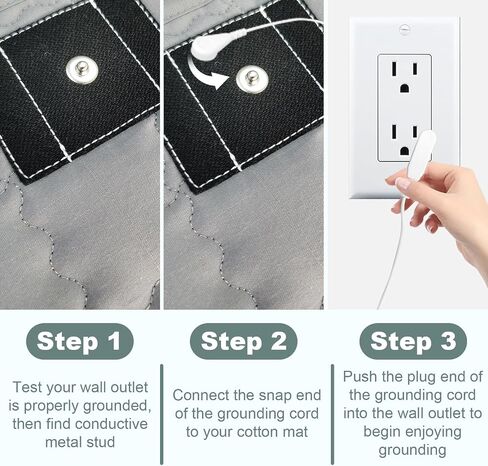 Step 1

Test your wall outlet is properly grounded, then find conductive metal stud

Step 2

Connect the snap end of the grounding cord to your cotton mat

Step 3

Push the plug end of the grounding cord into the wall outlet to begin enjoying grounding