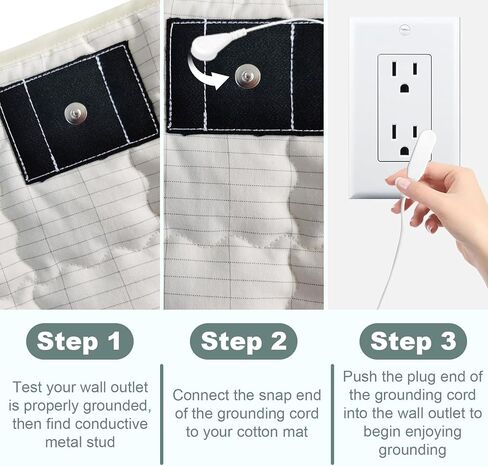 Step 1

Test your wall outlet is properly grounded, then find conductive metal stud

Step 2

Connect the snap end of the grounding cord to your cotton mat

Step 3

Push the plug end of the grounding cord into the wall outlet to begin enjoying grounding