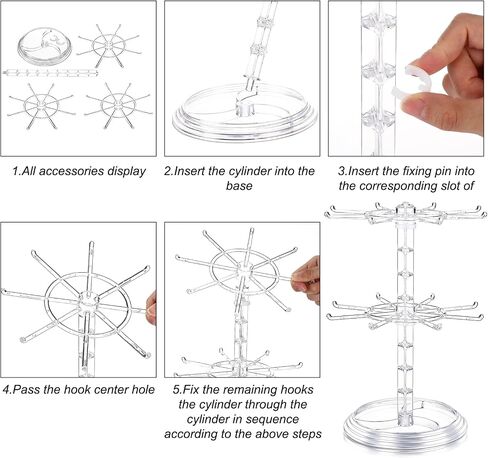 1.All accessories display

2.Insert the cylinder into the base

3.Insert the fixing pin into the corresponding slot of

4.Pass the hook center hole

5.Fix the remaining hooks the cylinder through the cylinder in sequence according to the above steps