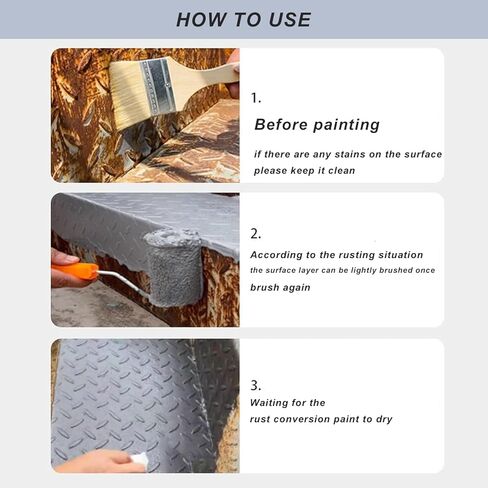 HOW TO USE

1.

Before painting

if there are any stains on the surface please keep it clean

2.

According to the rusting situation

the surface layer can be lightly brushed once

brush again

3.

Waiting for the rust conversion paint to dry