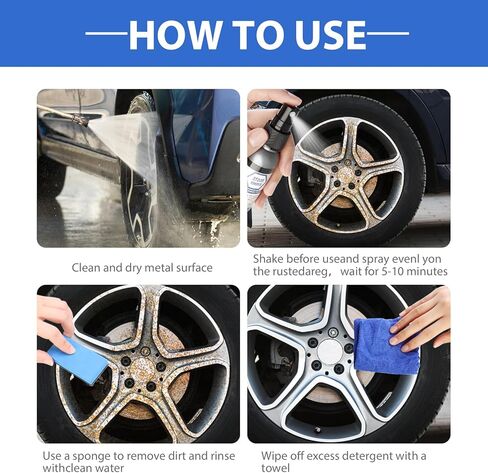 HOW TO USE

Clean and dry metal surface

Shake before useand spray evenl yon the rustedareg， wait for 5-10 minutes

Use a sponge to remove dirt and rinse withclean water

Wipe off excess detergent with a towel