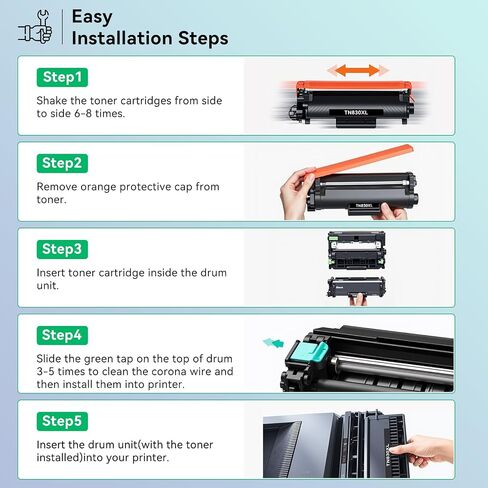 Easy
Installation Steps

Step1

Shake the toner cartridges from side to side 6-8 times.

TN830XL

Step2

Remove orange protective cap from toner.

TN830XL

Step3

Insert toner cartridge inside the drum unit.

Step4

Slide the green tap on the top of drum 3-5 times to clean the corona wire and then install them into printer.

Step5

Insert the drum unit(with the toner installed)into your printer.

TN830XL