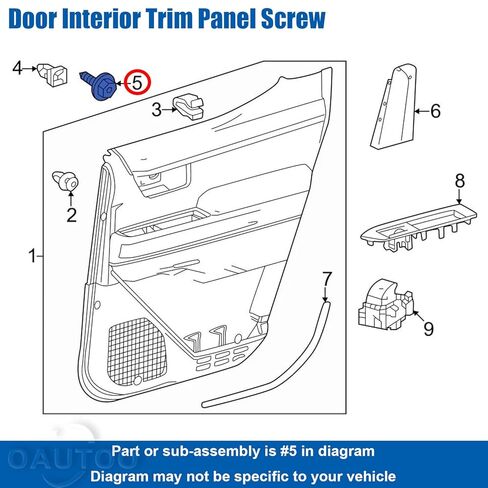 Door Interior Trim Panel Screw

4
5
3
6
2
8
1
7
9

OAUTOO

Part or sub-assembly is #5 in diagram
Diagram may not be specific to your vehicle