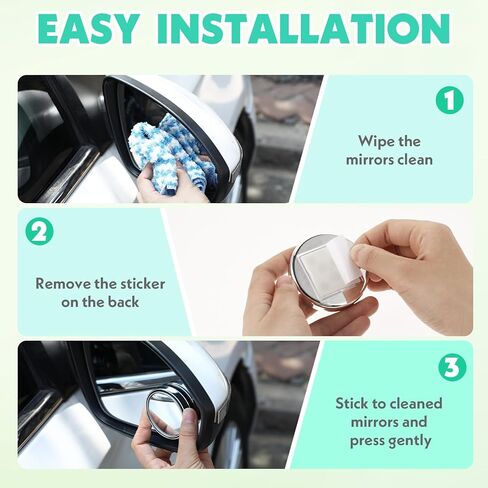 EASY INSTALLATION

1

Wipe the mirrors clean

2

Remove the sticker on the back

3

Stick to cleaned mirrors and press gently