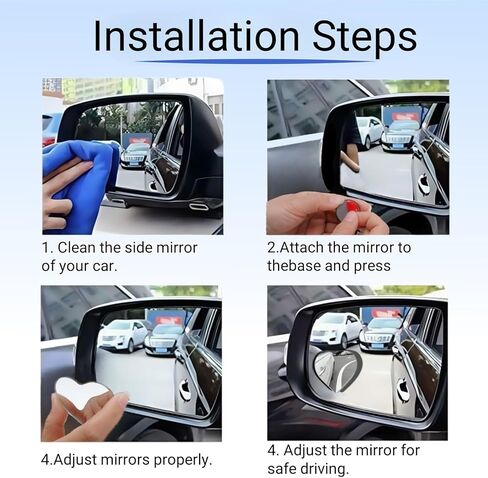 Installation Steps

1. Clean the side mirror of your car.

2.Attach the mirror to thebase and press

4.Adjust mirrors properly.

4. Adjust the mirror for safe driving.