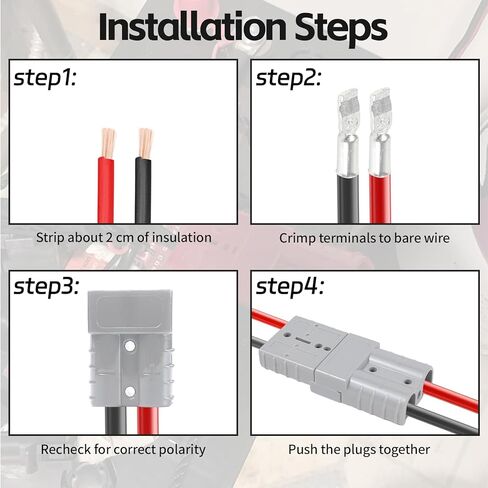 Installation Steps

step1:

Strip about 2 cm of insulation

step2:

Crimp terminals to bare wire

step3:

Recheck for correct polarity

step4:

Push the plugs together