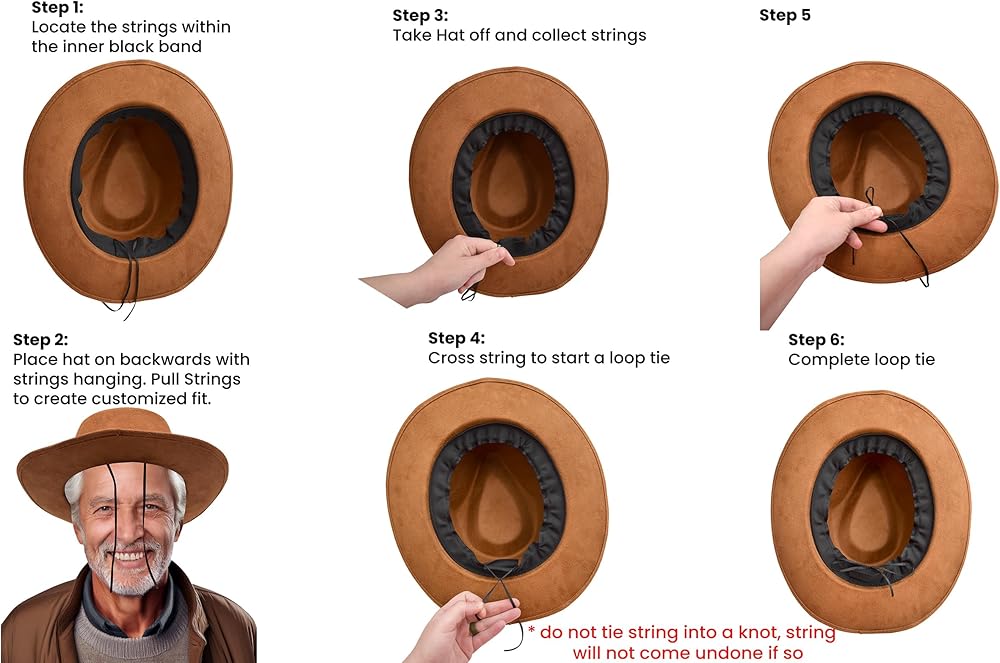 Step 1:
Locate the strings within the inner black band

Step 2:
Place hat on backwards with strings hanging. Pull Strings to create customized fit.

Step 3:
Take Hat off and collect strings

Step 4:
Cross string to start a loop tie

* do not tie string into a knot, string will not come undone if so

Step 5

Step 6:
Complete loop tie