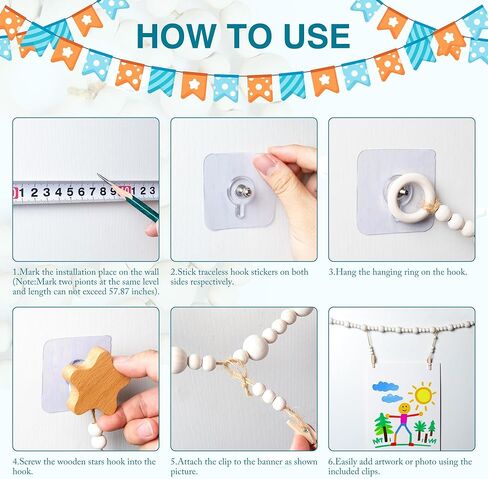 HOW TO USE

1 2 3 4 5 6 7 8 9 10 1 2 3

1.Mark the installation place on the wall (Note:Mark two pionts at the same level and length can not exceed 57.87 inches).

2.Stick traceless hook stickers on both sides respectively.

3.Hang the hanging ring on the hook.

4.Screw the wooden stars hook into the hook.

5.Attach the clip to the banner as shown picture.

6.Easily add artwork or photo using the included clips.