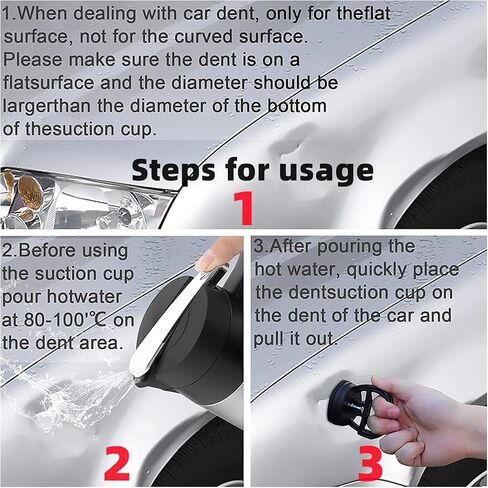 1.When dealing with car dent, only for theflat surface, not for the curved surface. Please make sure the dent is on a flatsurface and the diameter should be largerthan the diameter of the bottom of thesuction cup.

Steps for usage

1

2.Before using the suction cup pour hotwater at 80-100℃ on the dent area.

2

3.After pouring the hot water, quickly place the dentsuction cup on the dent of the car and pull it out.

3