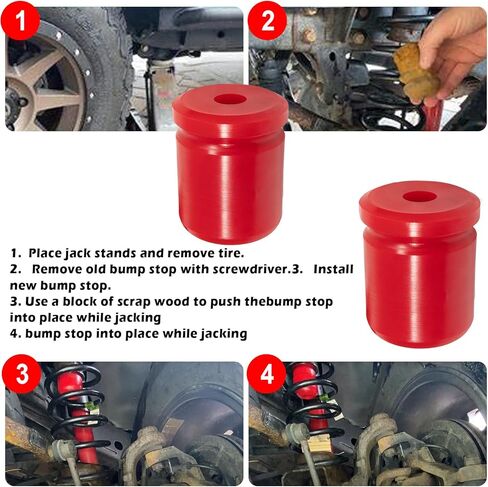 1

2

1. Place jack stands and remove tire.
2. Remove old bump stop with screwdriver.3. Install new bump stop.
3. Use a block of scrap wood to push thebump stop into place while jacking
4. bump stop into place while jacking

3

4