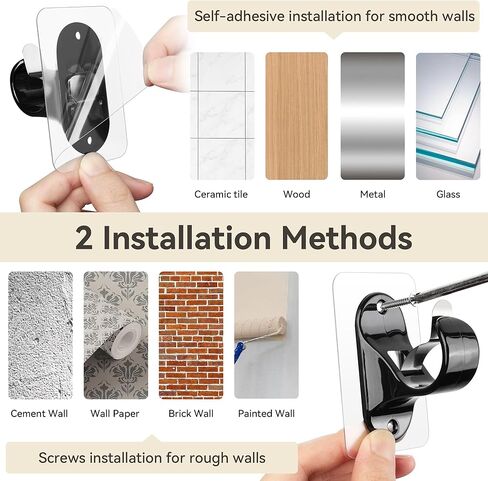 Self-adhesive installation for smooth walls

Ceramic tile

Wood

Metal

Glass

2 Installation Methods

Cement Wall

Wall Paper

Brick Wall

Painted Wall

Screws installation for rough walls