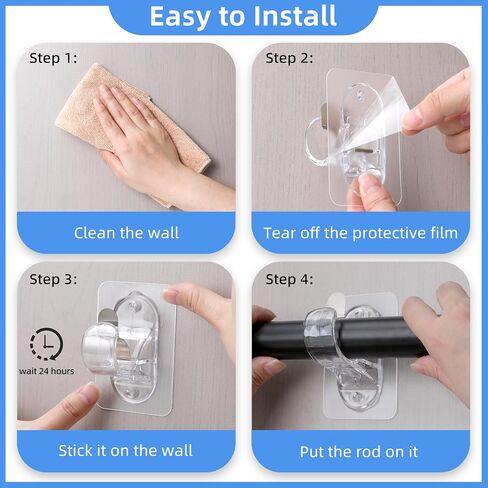 Easy to Install

Step 1:

Clean the wall

Step 2:

Tear off the protective film

Step 3:

wait 24 hours

Stick it on the wall

Step 4:

Put the rod on it