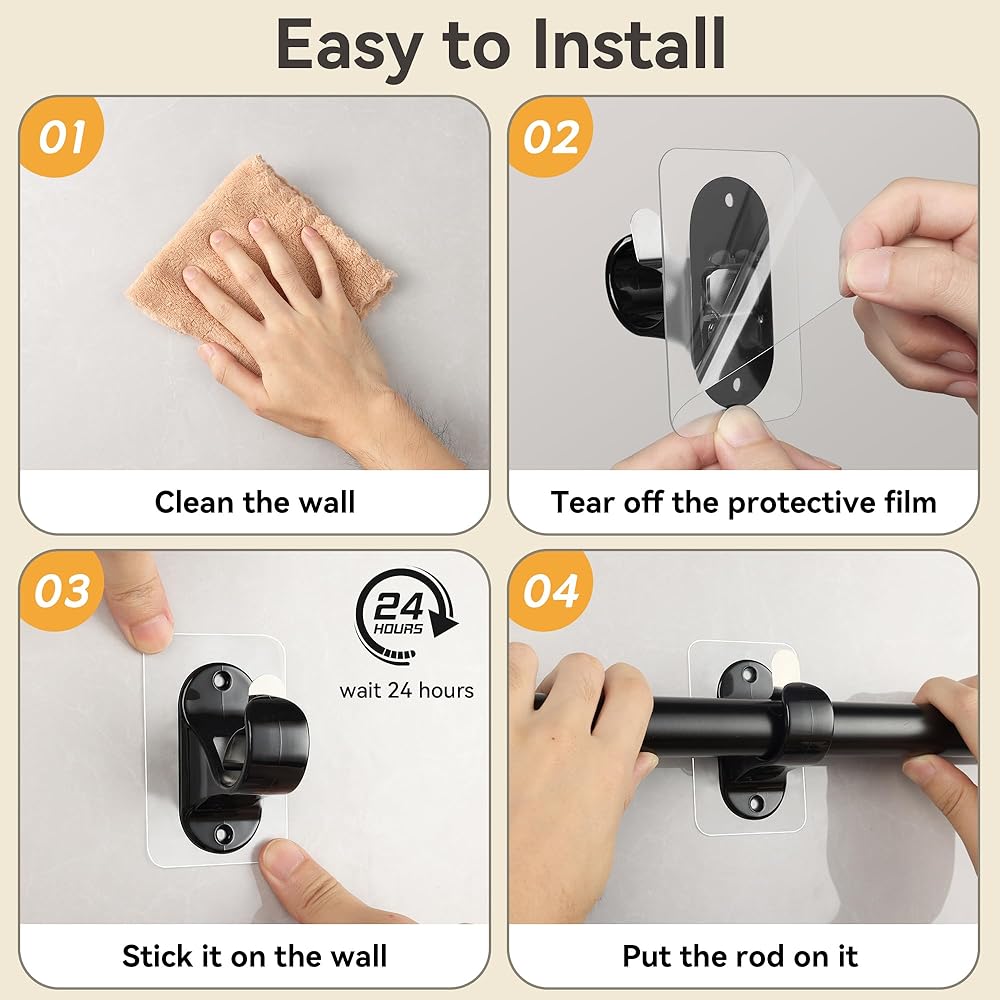 Easy to Install

01

Clean the wall

02

Tear off the protective film

03

24 HOURS

wait 24 hours

Stick it on the wall

04

Put the rod on it