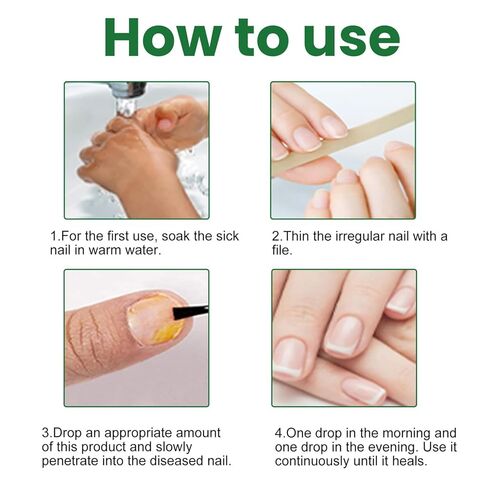 How to use

1.For the first use, soak the sick nail in warm water.

2.Thin the irregular nail with a file.

3.Drop an appropriate amount of this product and slowly penetrate into the diseased nail.

4.One drop in the morning and one drop in the evening. Use it continuously until it heals.