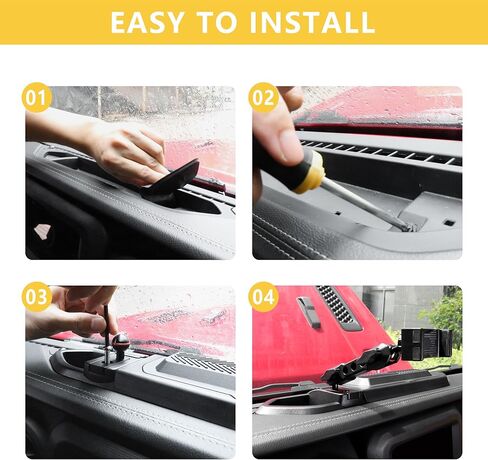 EASY TO INSTALL

01

02

03

04