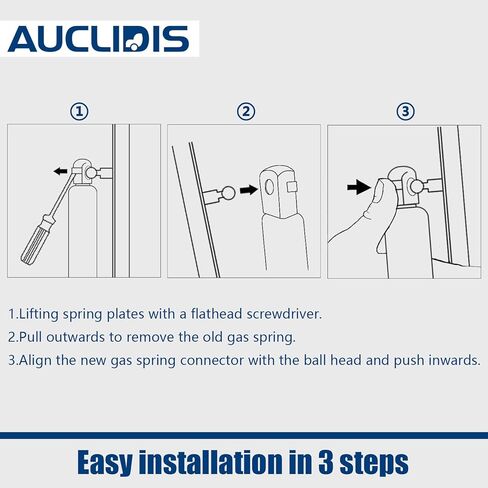 AUCLIDIS

①

②

③

1.Lifting spring plates with a flathead screwdriver.

2.Pull outwards to remove the old gas spring.

3.Align the new gas spring connector with the ball head and push inwards.

Easy installation in 3 steps