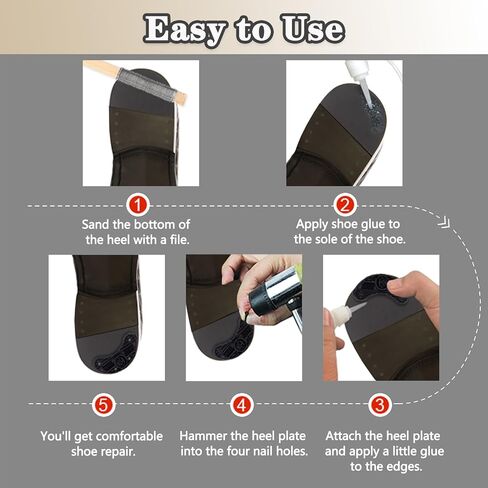 Easy to Use

1
Sand the bottom of the heel with a file.

2
Apply shoe glue to the sole of the shoe.

5
You'll get comfortable shoe repair.

4
Hammer the heel plate into the four nail holes.

3
Attach the heel plate and apply a little glue to the edges.