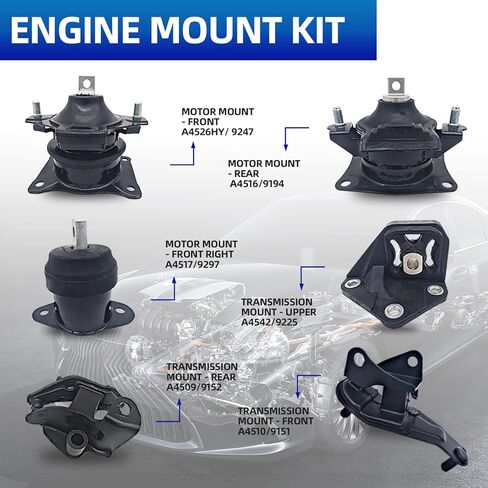 ENGINE MOUNT KIT

MOTOR MOUNT - FRONT A4526HY/ 9247

MOTOR MOUNT - REAR A4516/9194

MOTOR MOUNT - FRONT RIGHT A4517/9297

TRANSMISSION MOUNT - UPPER A4542/9225

TRANSMISSION MOUNT - REAR A4509/9152

TRANSMISSION MOUNT - FRONT A4510/9151