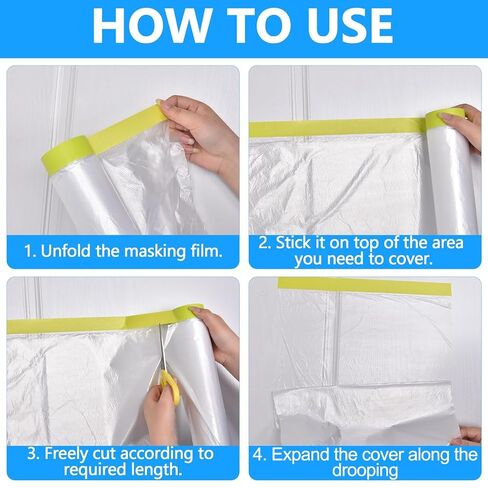 HOW TO USE

1. Unfold the masking film.

2. Stick it on top of the area you need to cover.

3. Freely cut according to required length.

4. Expand the cover along the drooping